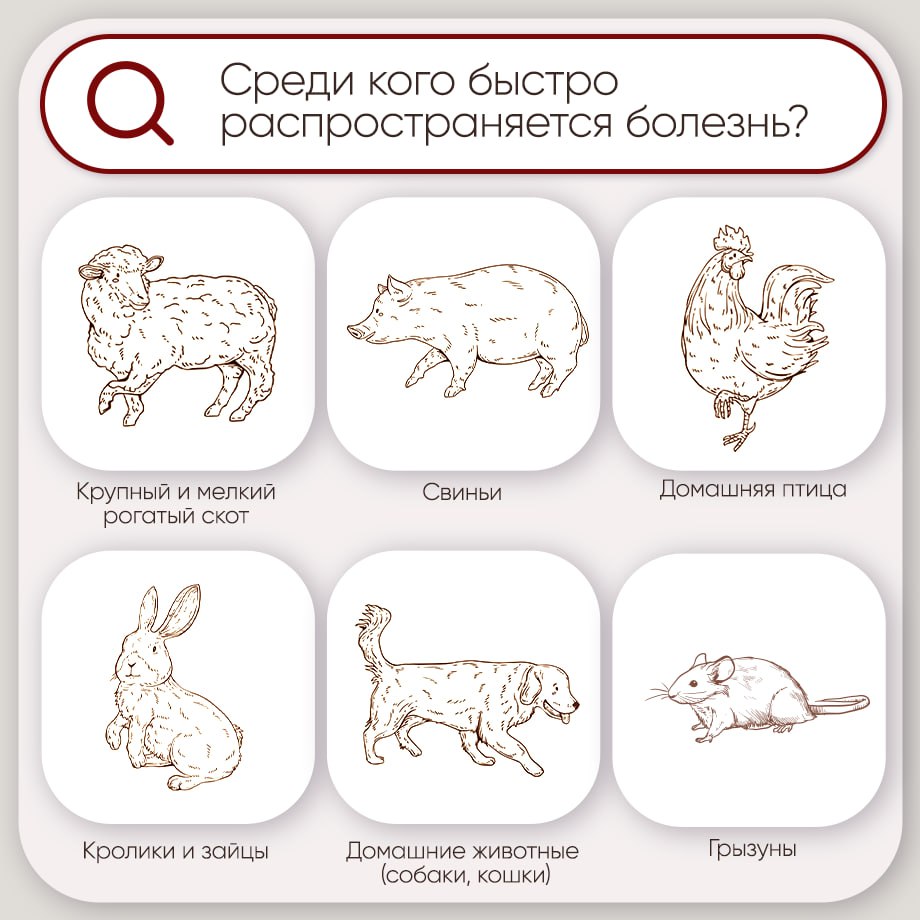 Среди кого быстро распространяется болезнь?

Крупный и мелкий рогатый скот

Свиньи

Домашняя птица

Кролики и зайцы

Домашние животные (собаки, кошки)

Грызуны