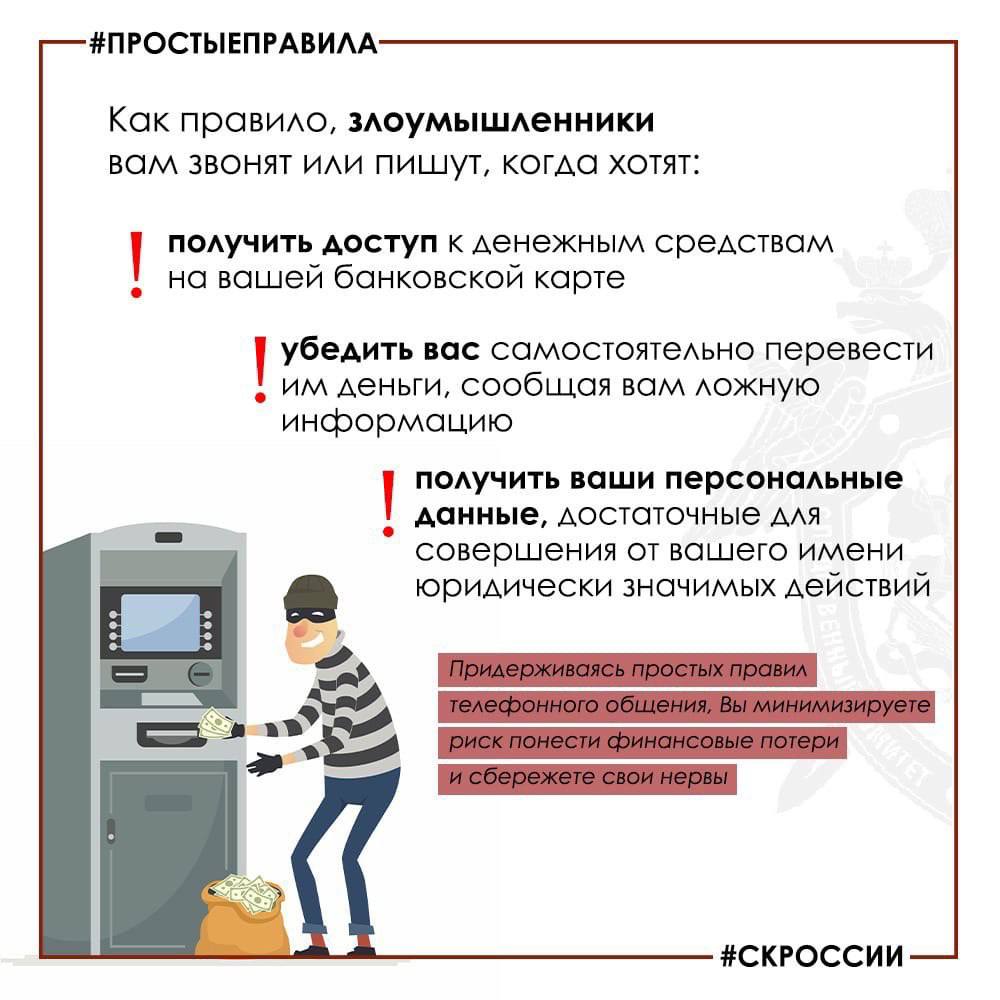 #ПРОСТЫЕПРАВИЛА

Как правило, злоумышленники вам звонят или пишут, когда хотят:

! получить доступ к денежным средствам на вашей банковской карте

! убедить вас самостоятельно перевести им деньги, сообщая вам ложную информацию

! получить ваши персональные данные, достаточные для совершения от вашего имени юридически значимых действий

Придерживаясь простых правил телефонного общения, Вы минимизируете риск понести финансовые потери и сбережете свои нервы

#СКРОССИИ